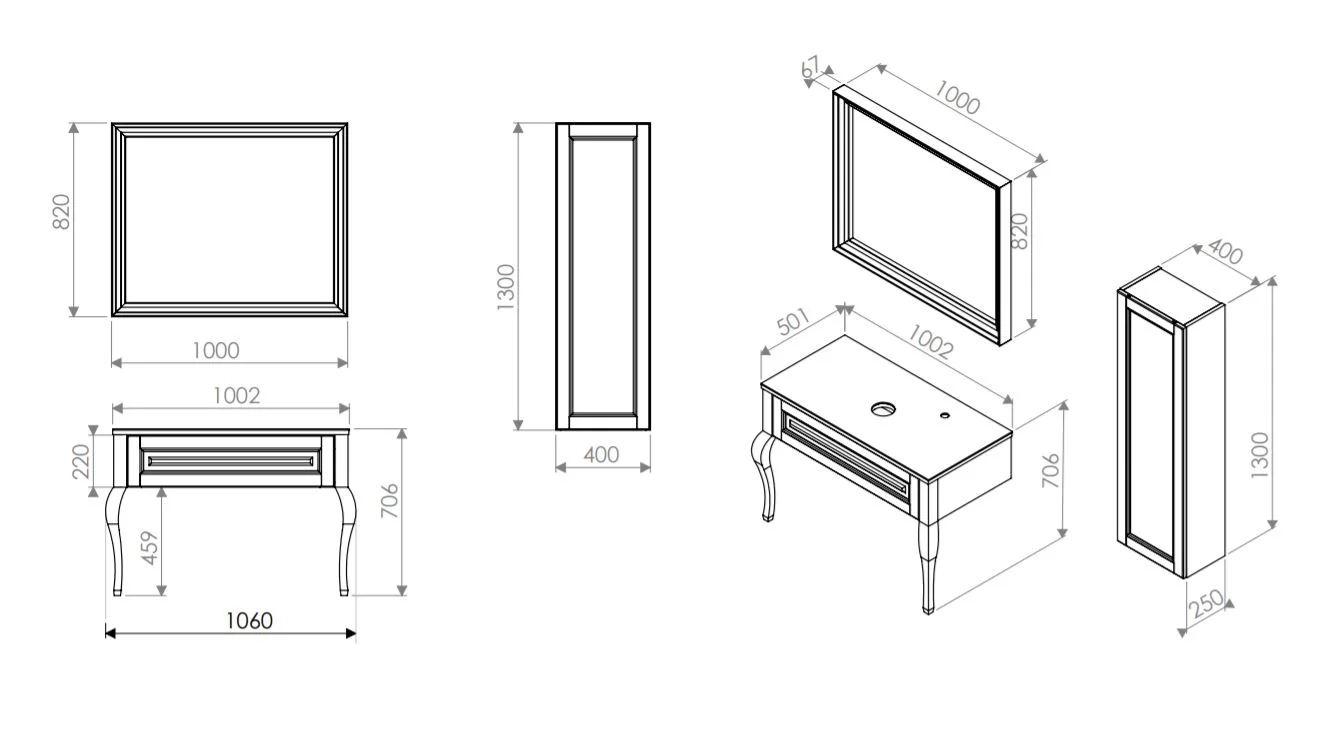 820
1000
1002
220
459
706
1060
1300
400
67
1000
820
501
1002
706
400
1300
250