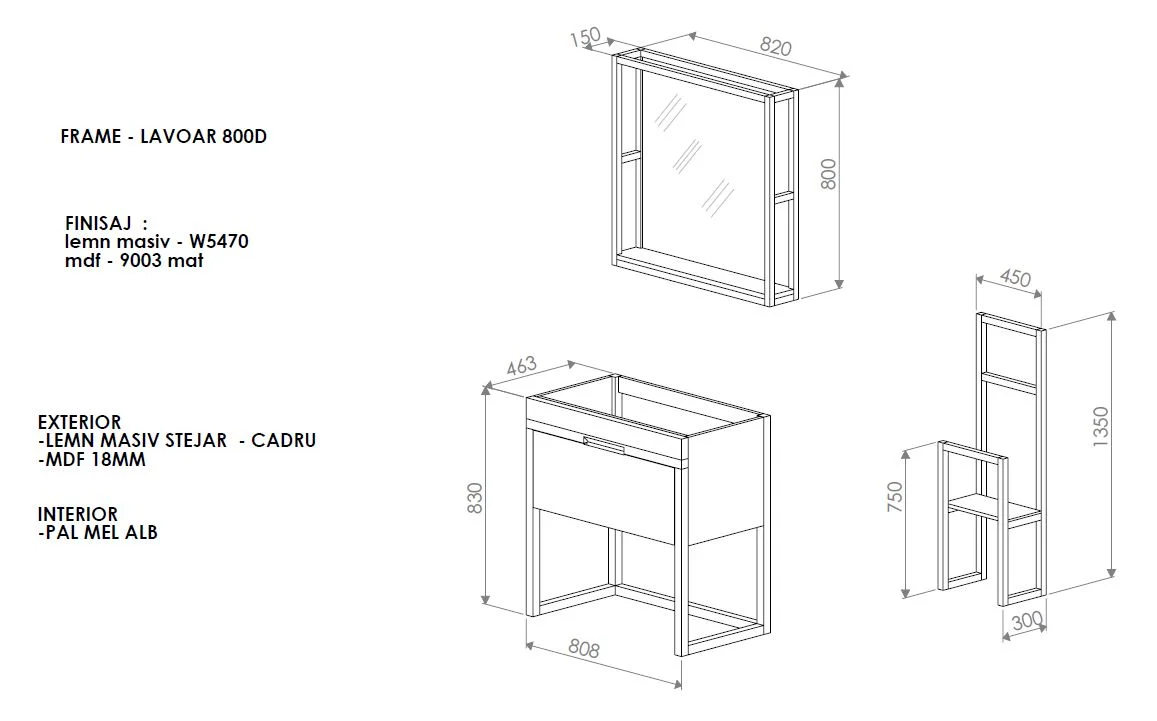 FRAME - LAVOAR 800D

FINISAJ :
lemn masiv - W5470
mdf - 9003 mat

EXTERIOR
-LEMN MASIV STEJAR - CADRU
-MDF 18MM

INTERIOR
-PAL MEL ALB

150
820
800

463
830
808

450
1350
750
300