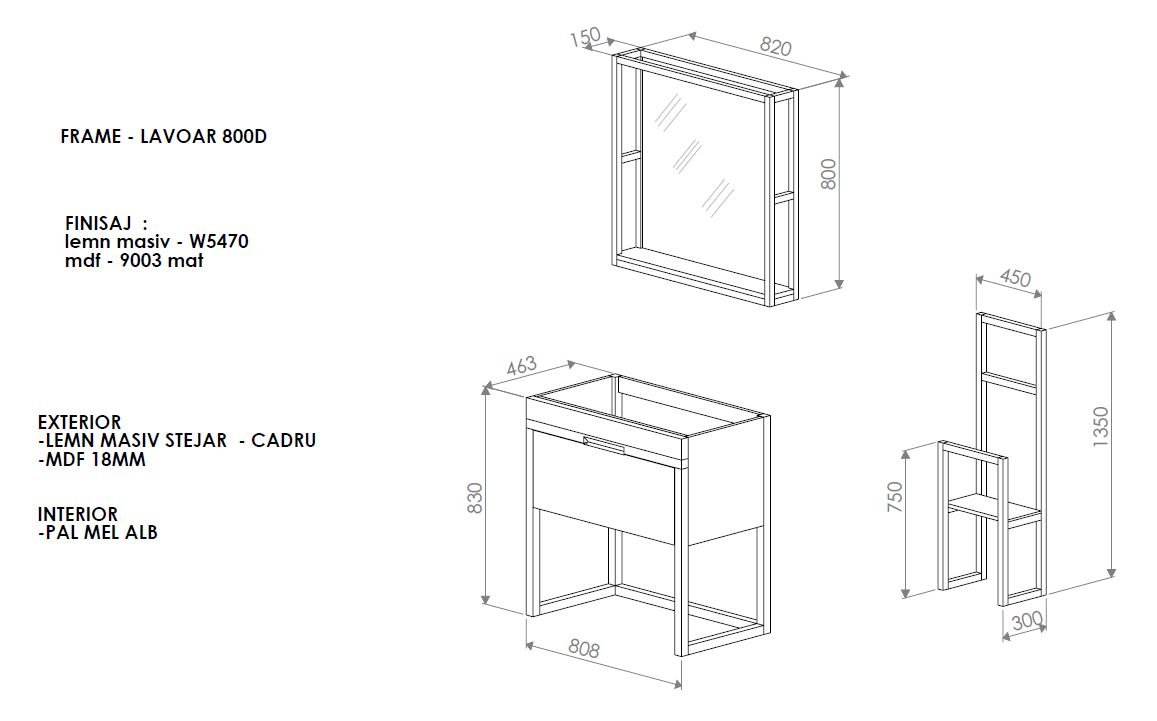 FRAME - LAVOAR 800D

FINISAJ :
lemn masiv - W5470
mdf - 9003 mat

EXTERIOR
-LEMN MASIV STEJAR - CADRU
-MDF 18MM

INTERIOR
-PAL MEL ALB

150
820
800
463
830
808
450
1350
750
300